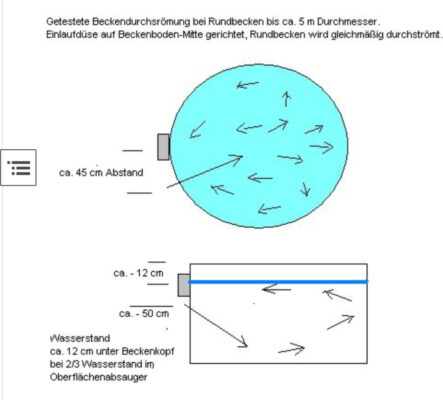 Getestete Beckendurchsrömung bei Rundbecken bis ca. 5 m Durchmesser.
Einlaufdüse auf Beckenboden-Mitte gerichtet, Rundbecken wird gleichmäßig durchströmt.

ca. 45 cm Abstand

ca. - 12 cm

ca. - 50 cm

Wasserstand
ca. 12 cm unter Beckenkopf
bei 2/3 Wasserstand im
Oberflächenabsauger