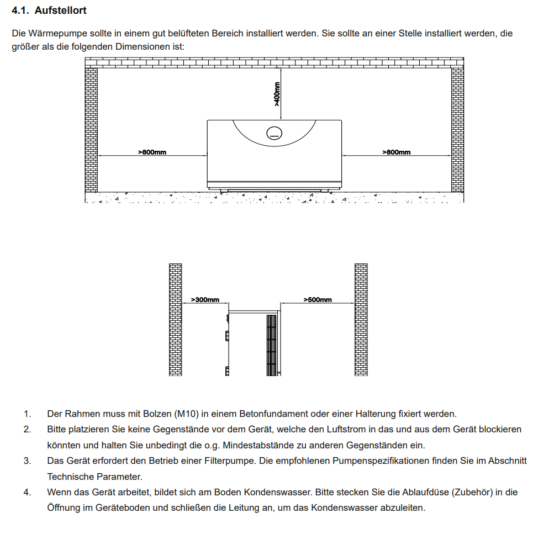 4.1. Aufstellort

Die Wärmepumpe sollte in einem gut belüfteten Bereich installiert werden. Sie sollte an einer Stelle installiert werden, die größer als die folgenden Dimensionen ist:

>400mm

>800mm

>800mm

>300mm

>500mm

1. Der Rahmen muss mit Bolzen (M10) in einem Betonfundament oder einer Halterung fixiert werden.
2. Bitte platzieren Sie keine Gegenstände vor dem Gerät, welche den Luftstrom in das und aus dem Gerät blockieren könnten und halten Sie unbedingt die o.g. Mindestabstände zu anderen Gegenständen ein.
3. Das Gerät erfordert den Betrieb einer Filterpumpe. Die empfohlenen Pumpenspezifikationen finden Sie im Abschnitt Technische Parameter.
4. Wenn das Gerät arbeitet, bildet sich am Boden Kondenswasser. Bitte stecken Sie die Ablaufdüse (Zubehör) in die Öffnung im Geräteboden und schließen die Leitung an, um das Kondenswasser abzuleiten.